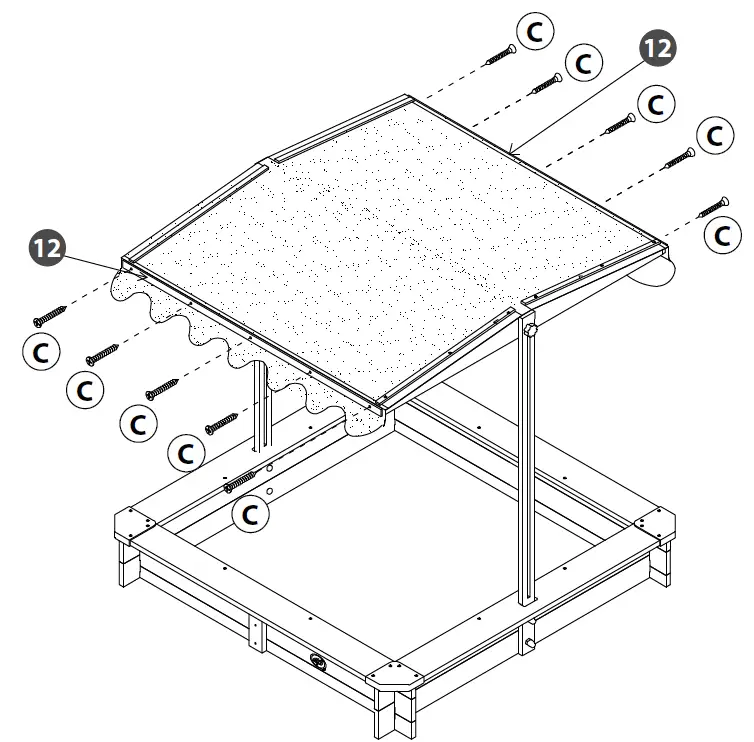 C
C
12
C
C
C
12
C
C
C
C
C