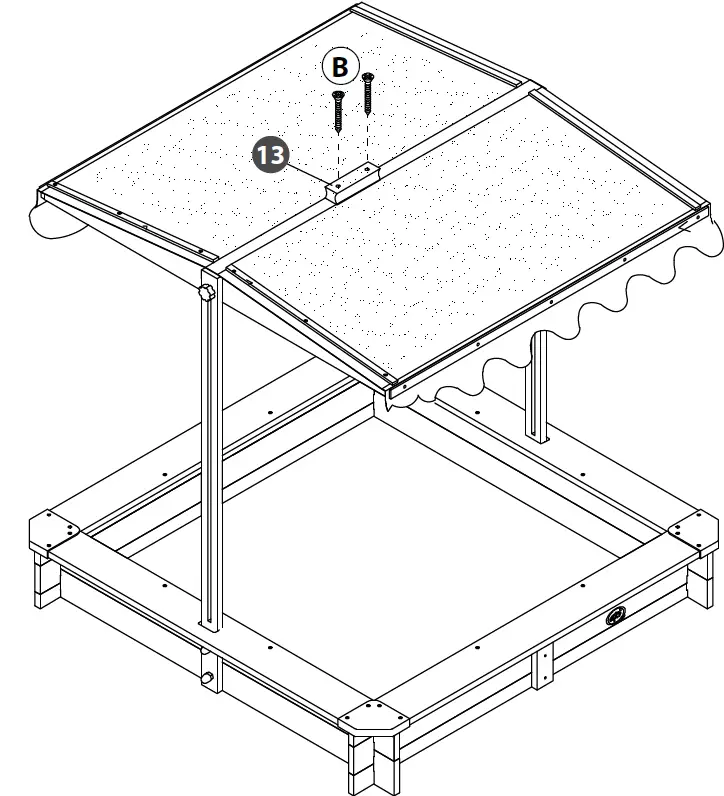 B
13