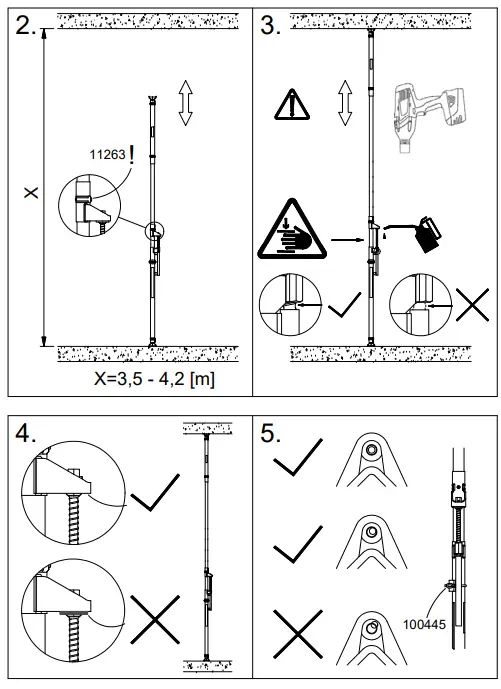 2.

11263 !

X

X=3,5 - 4,2 [m]

3.

4.

5.

100445