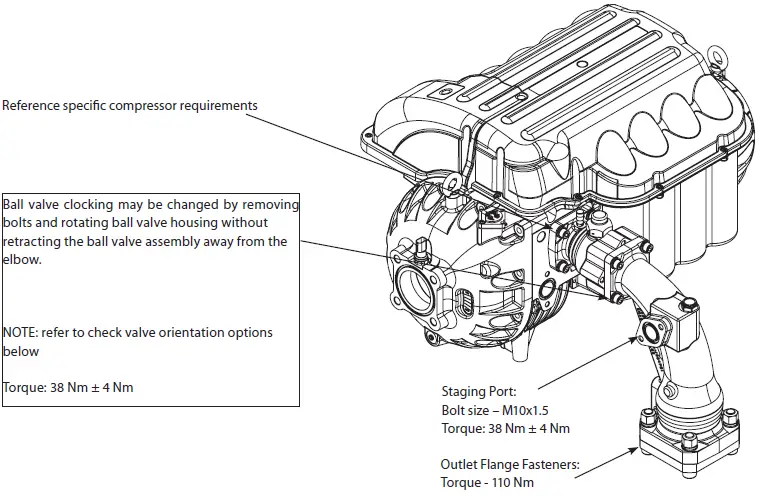 Reference specific compressor requirements

Ball valve clocking may be changed by removing bolts and rotating ball valve housing without retracting the ball valve assembly away from the elbow.

NOTE: refer to check valve orientation options below

Torque: 38 Nm ± 4 Nm

Staging Port:
Bolt size – M10x1.5
Torque: 38 Nm ± 4 Nm

Outlet Flange Fasteners:
Torque - 110 Nm