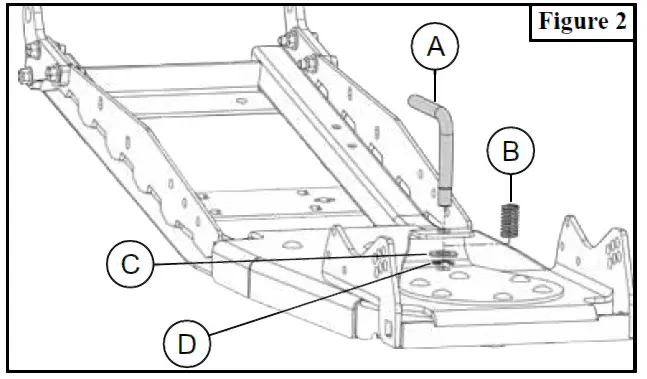 Figure 2

A

B

C

D