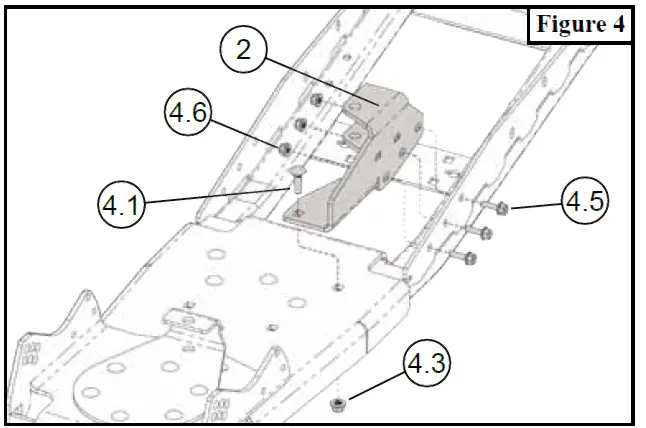 Figure 4

2

4.6

4.1

4.5

4.3