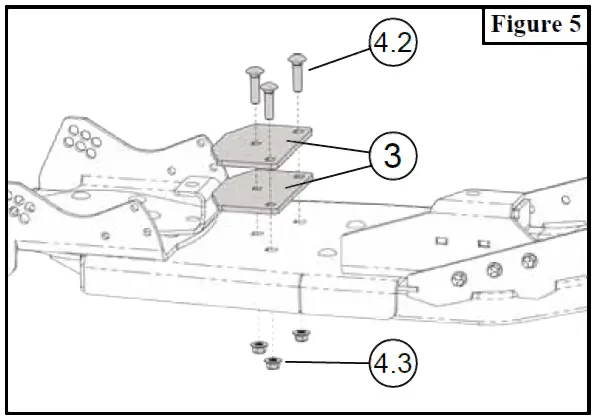 Figure 5

4.2

3

4.3