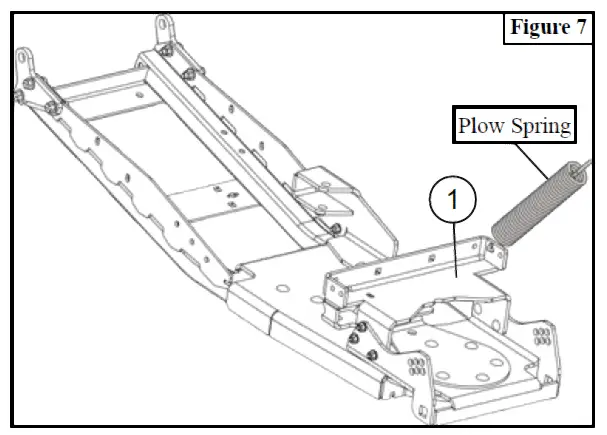 Figure 7

Plow Spring

1