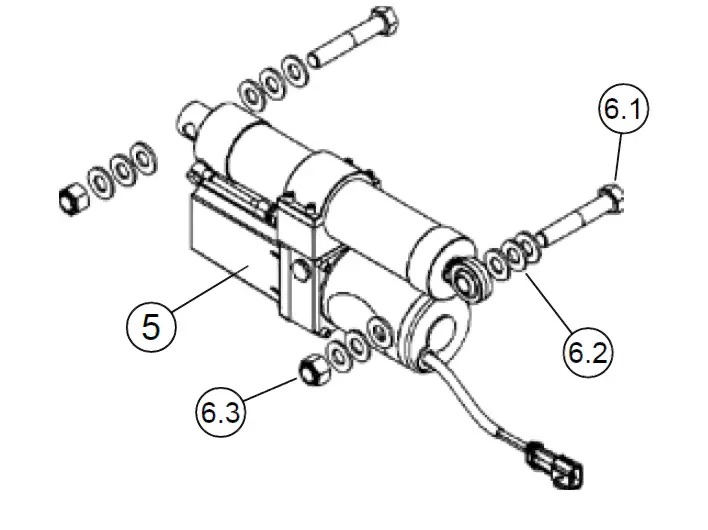 6.1
5
6.2
6.3