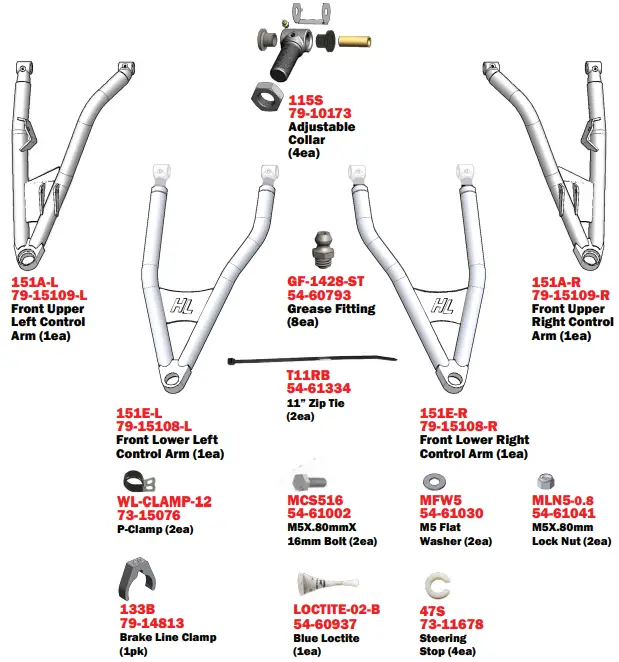 115S
79-10173
Adjustable Collar
(4ea)

151A-L
79-15109-L
Front Upper Left Control Arm (1ea)

HL

GF-1428-ST
54-60793
Grease Fitting
(8ea)

HL

151A-R
79-15109-R
Front Upper Right Control Arm (1ea)

T11RB
54-61334
11" Zip Tie
(2ea)

151E-L
79-15108-L
Front Lower Left Control Arm (1ea)

151E-R
79-15108-R
Front Lower Right Control Arm (1ea)

WL-CLAMP-12
73-15076
P-Clamp (2ea)

MCS516
54-61002
M5X.80mmX 16mm Bolt (2ea)

MFW5
54-61030
M5 Flat Washer (2ea)

MLN5-0.8
54-61041
M5X.80mm Lock Nut (2ea)

133B
79-14813
Brake Line Clamp (1pk)

LOCTITE-02-B
54-60937
Blue Loctite (1ea)

47S
73-11678
Steering Stop (4ea)