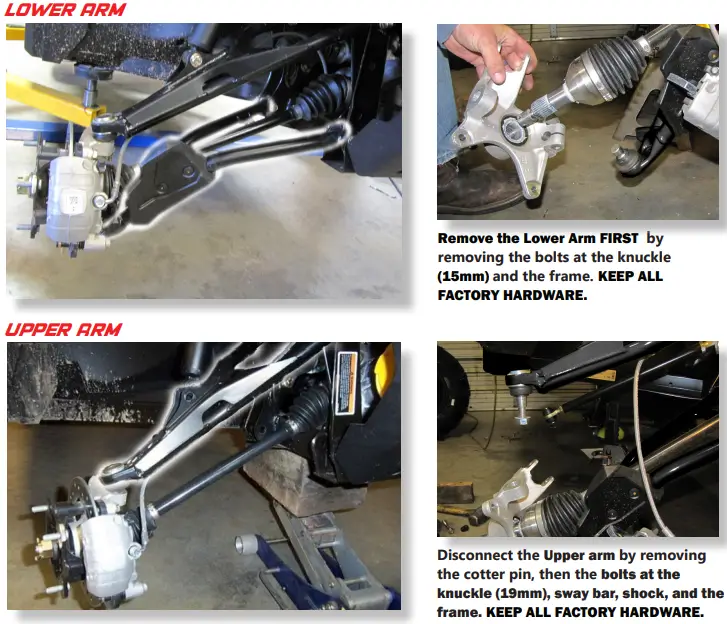 LOWER ARM

Remove the Lower Arm FIRST by removing the bolts at the knuckle (15mm) and the frame. KEEP ALL FACTORY HARDWARE.

UPPER ARM

Disconnect the Upper arm by removing the cotter pin, then the bolts at the knuckle (19mm), sway bar, shock, and the frame. KEEP ALL FACTORY HARDWARE.