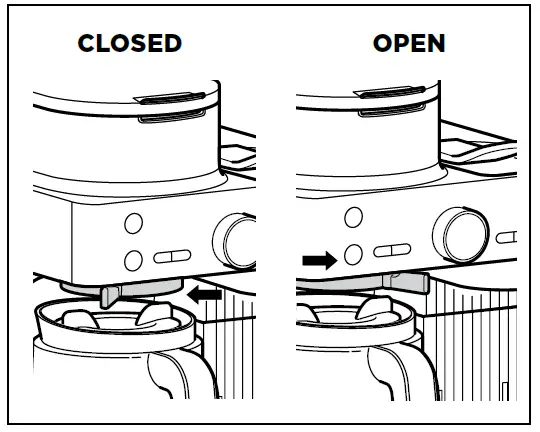 CLOSED

OPEN