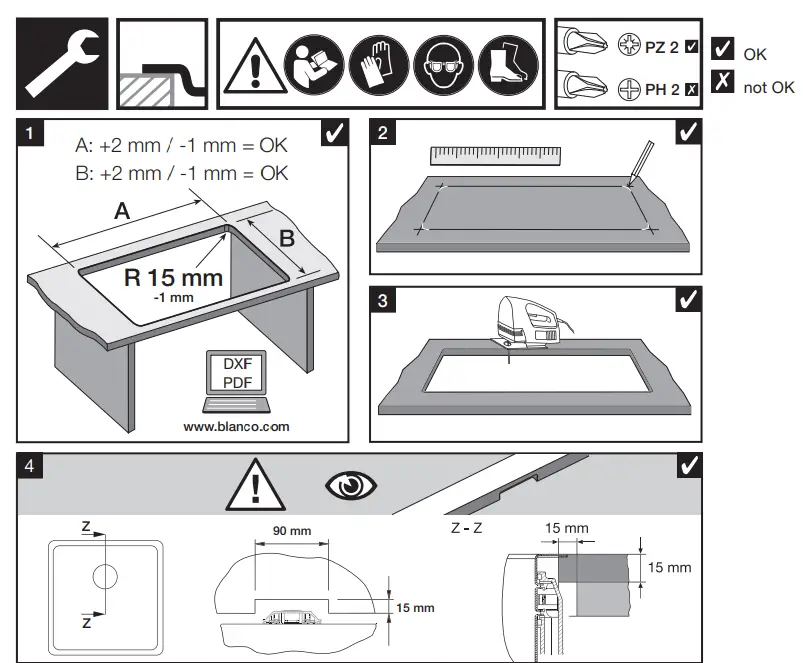 PZ 2 ✓
PH 2 ✗
✓ OK
✗ not OK

1 ✓
A: +2 mm / -1 mm = OK
B: +2 mm / -1 mm = OK
A
B
R 15 mm
-1 mm
DXF
PDF
www.blanco.com

2 ✓

3 ✓

4 ✓
Z
Z
90 mm
15 mm
Z - Z
15 mm
15 mm