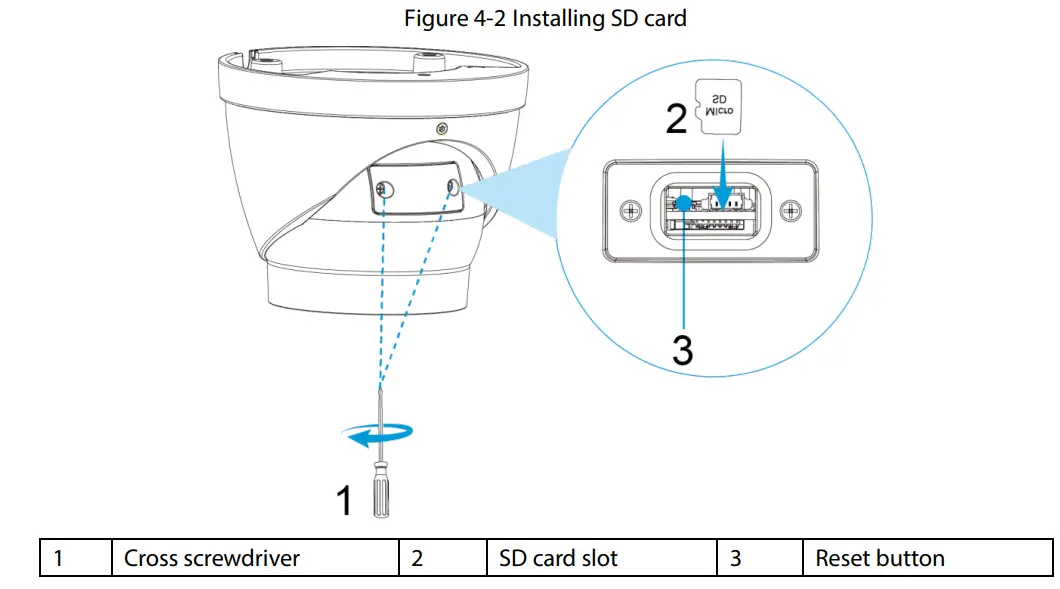 Figure 4-2 Installing SD card

2

Micro SD

3

1

| 1 | Cross screwdriver | 2 | SD card slot | 3 | Reset button |
|---|---|---|---|---|---|