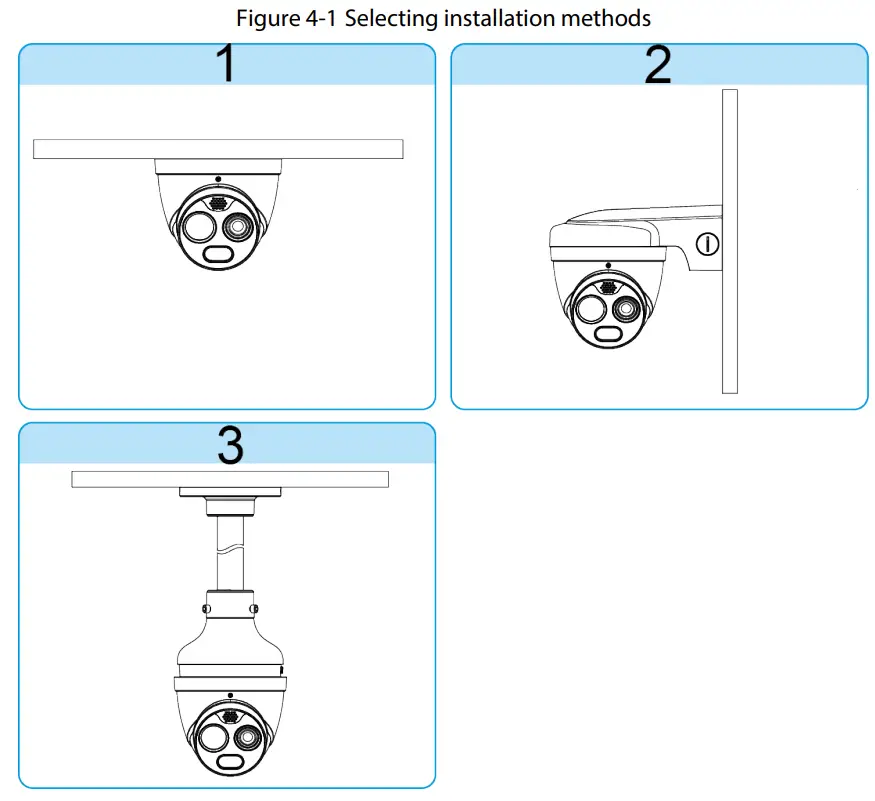 Figure 4-1 Selecting installation methods

1

2

3