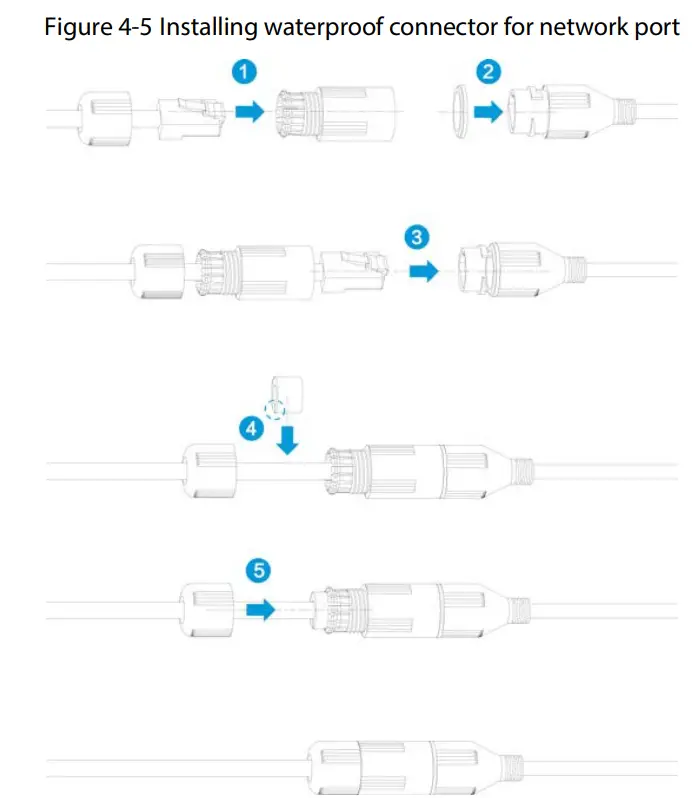 Figure 4-5 Installing waterproof connector for network port

1

2

3

4

5