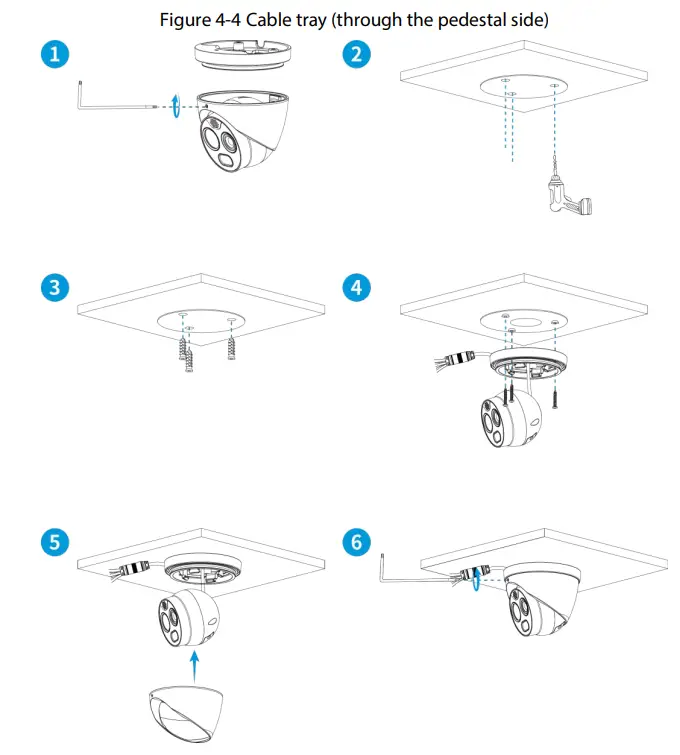 Figure 4-4 Cable tray (through the pedestal side)

1

2

3

4

5

6