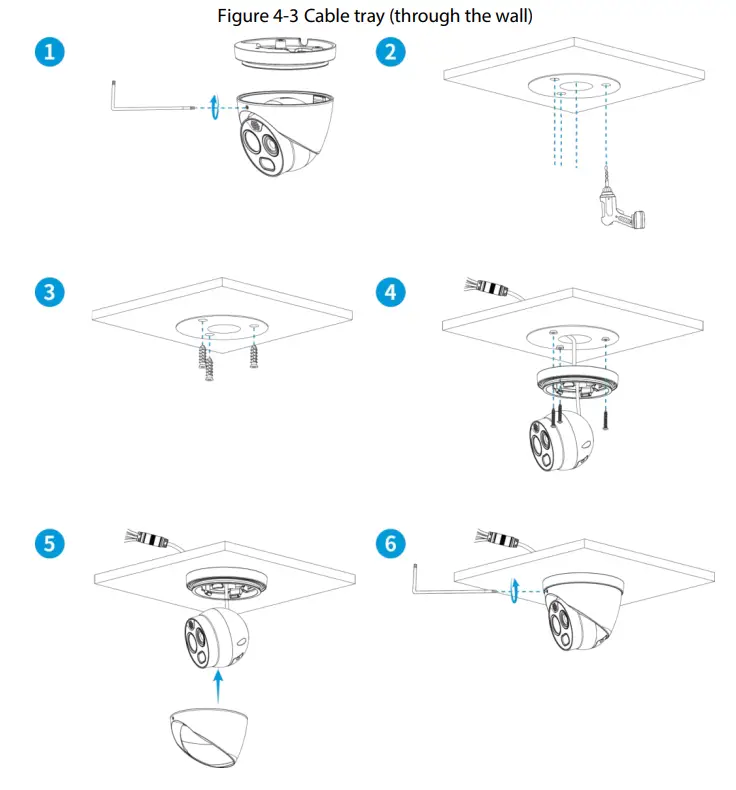 Figure 4-3 Cable tray (through the wall)

1

2

3

4

5

6