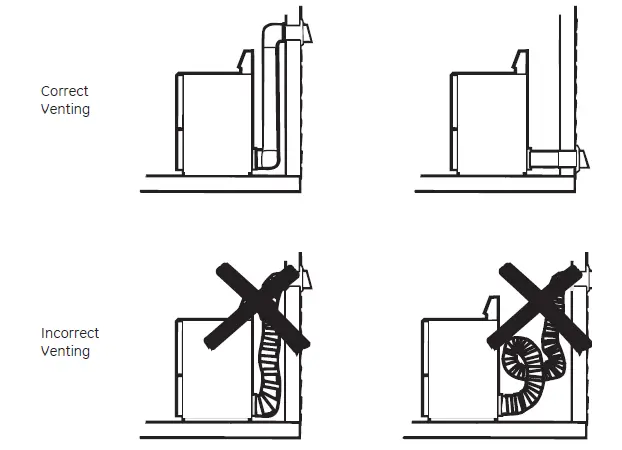 Correct Venting

Incorrect Venting