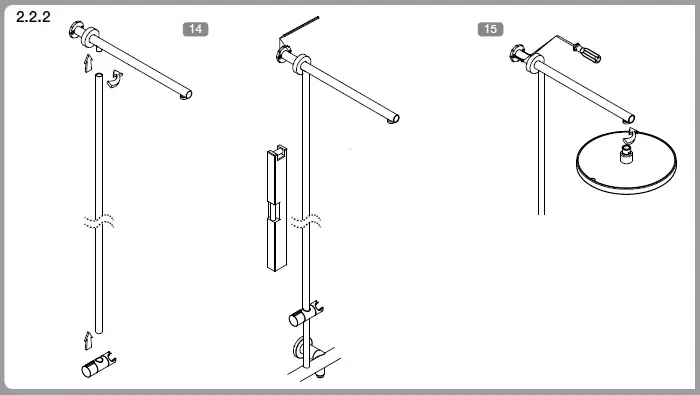 2.2.2

14

15