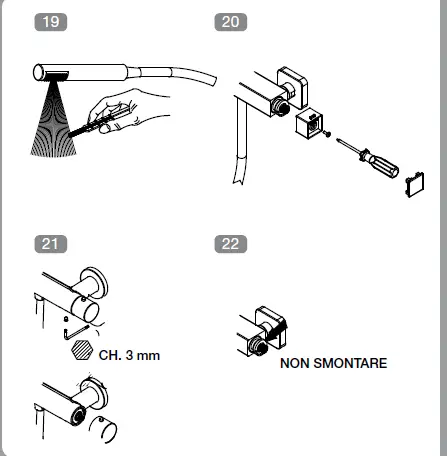 19

20

21

CH. 3 mm

22

NON SMONTARE