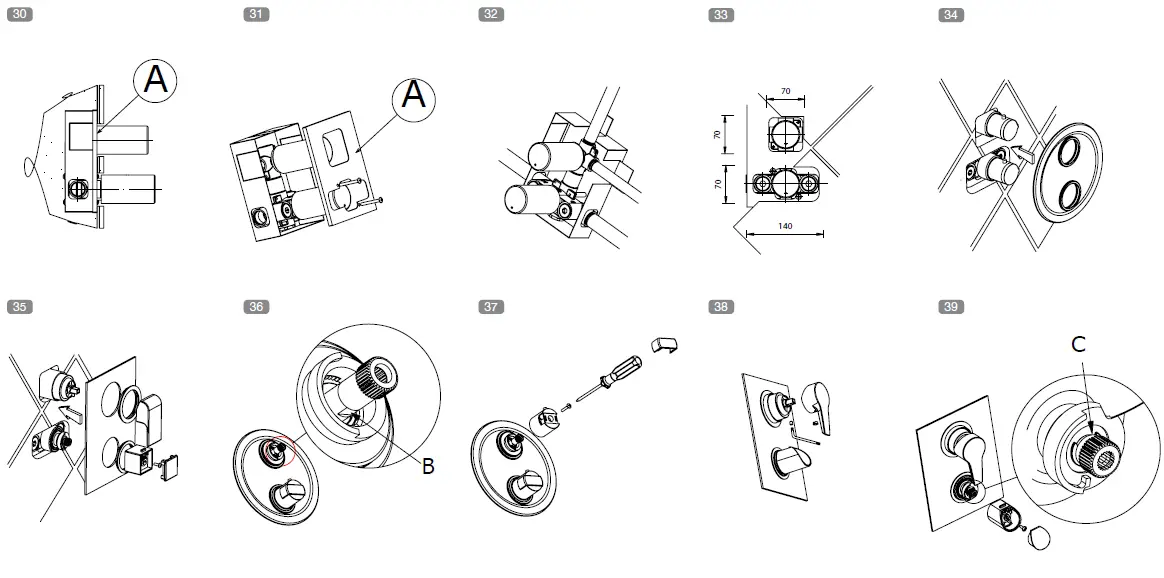 30

A

31

A

32

33

70

70

70

140

34

35

36

B

37

38

39

C