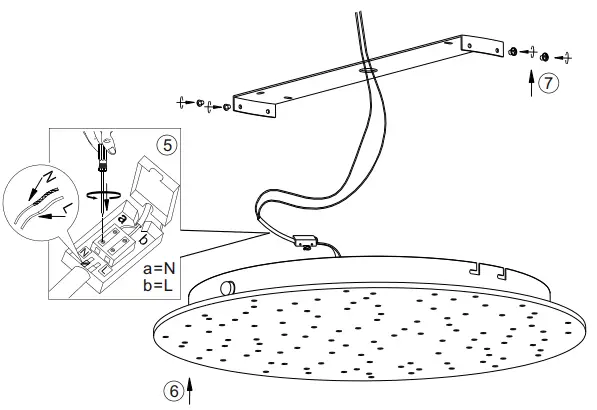 7

5

N

L

a

b

N

L

a=N
b=L

6