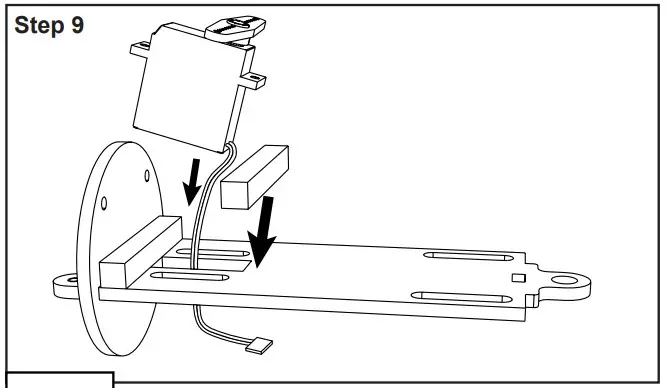 Step 9