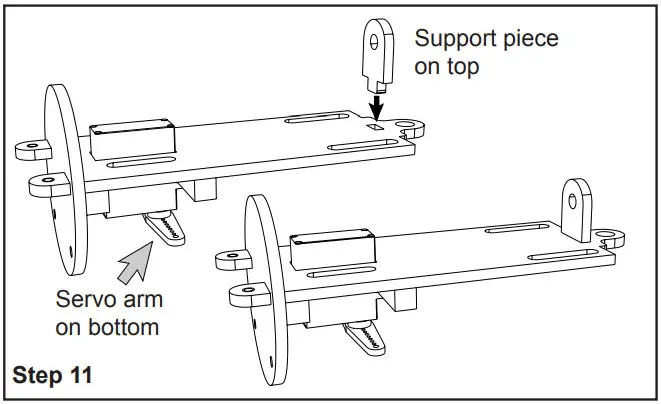 Support piece on top

Servo arm on bottom

Step 11