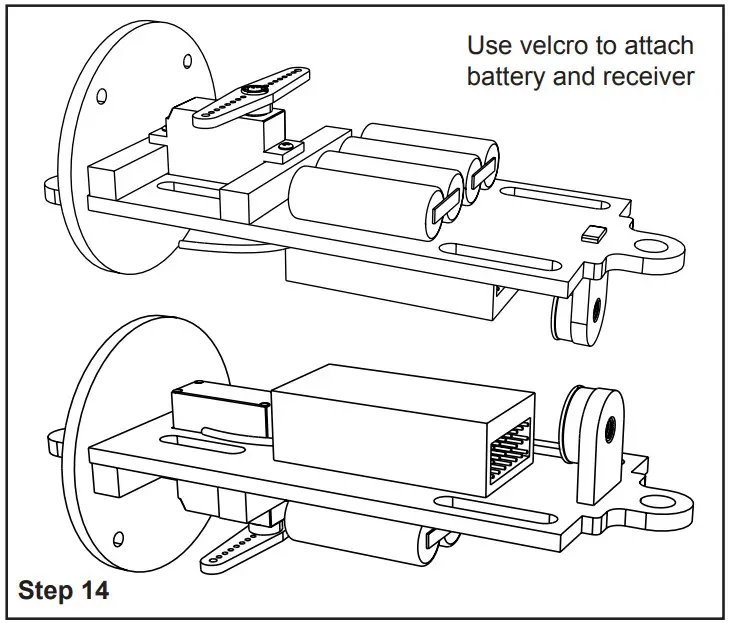 Use velcro to attach battery and receiver

Step 14