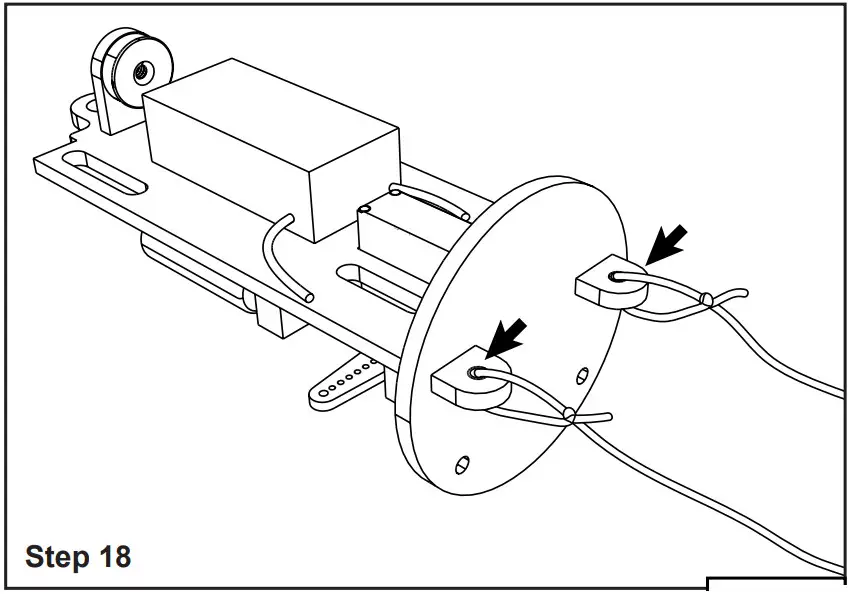 Step 18