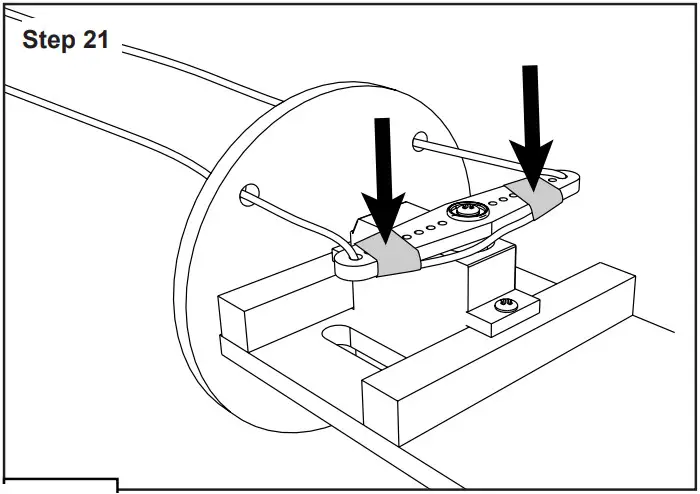 Step 21