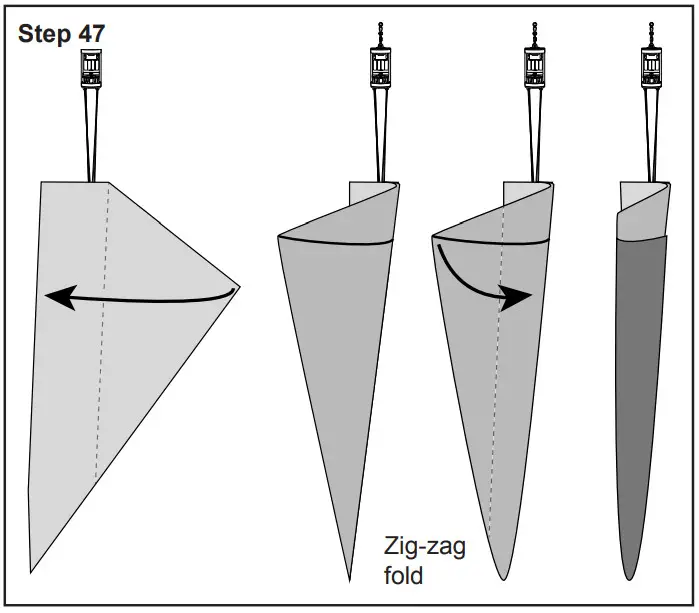 Step 47

Zig-zag fold