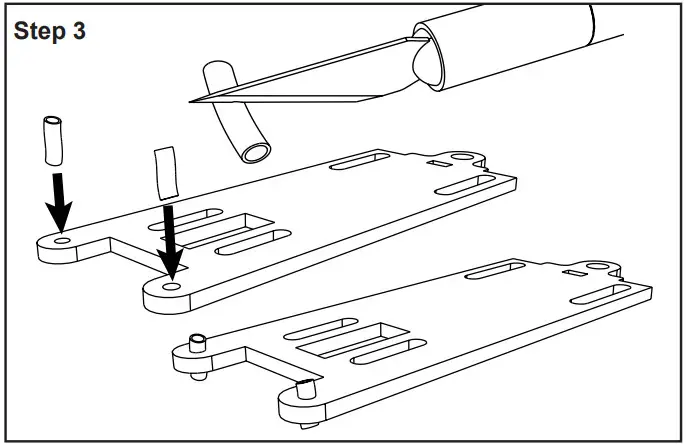 Step 3