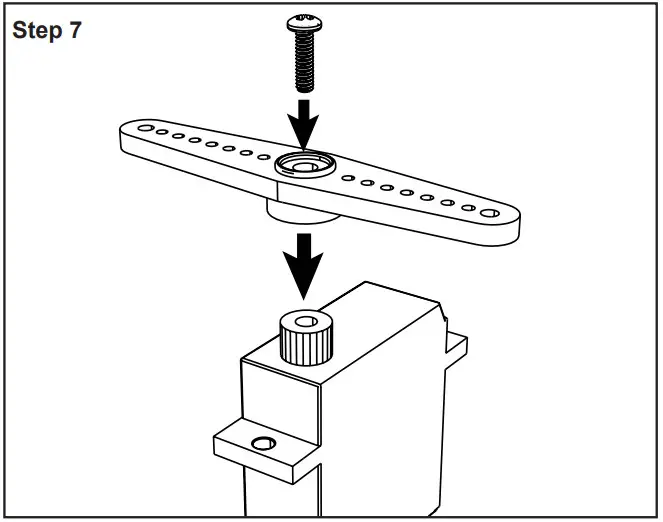 Step 7