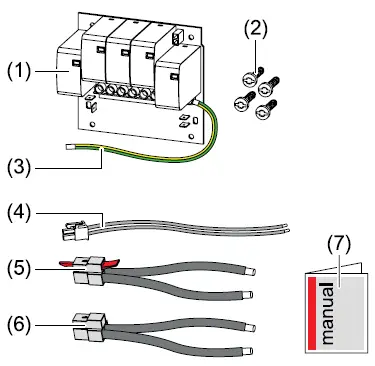 (1)
(2)
(3)
(4)
(5)
(6)
(7)
manual