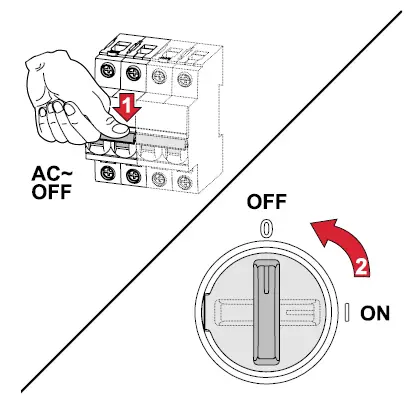 1

AC~
OFF

OFF

0

2

I ON