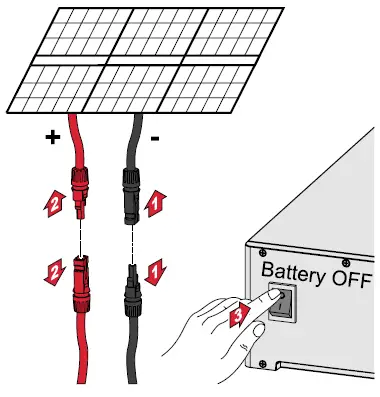 +
-
2
1
2
1
Battery OFF
3