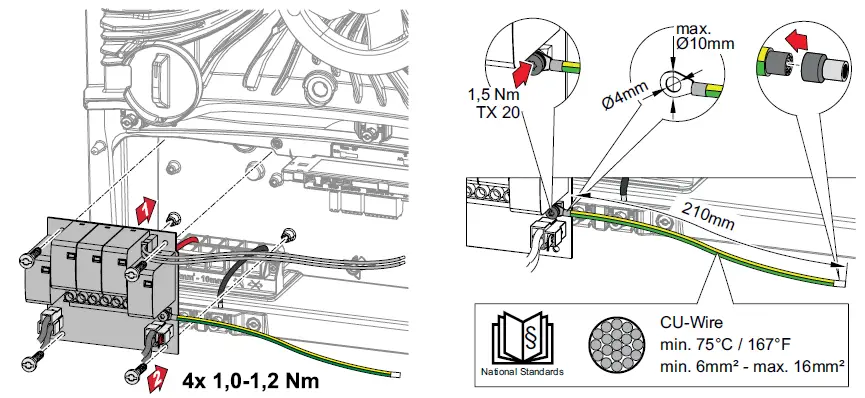 1

2

4x 1,0-1,2 Nm

1,5 Nm
TX 20

max.
Ø10mm

Ø4mm

210mm

§

National Standards

CU-Wire
min. 75°C / 167°F
min. 6mm² - max. 16mm²