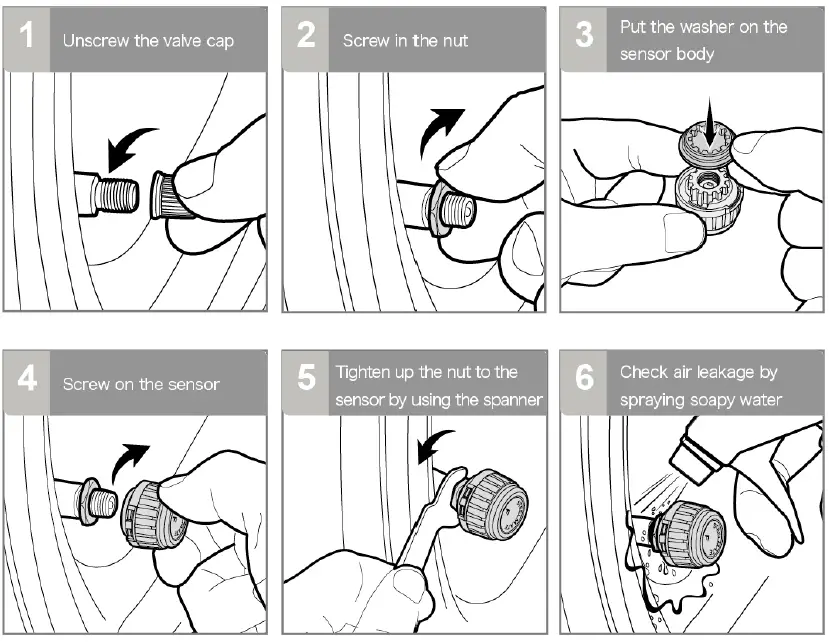 1 Unscrew the valve cap

2 Screw in the nut

3 Put the washer on the sensor body

4 Screw on the sensor

5 Tighten up the nut to the sensor by using the spanner

6 Check air leakage by spraying soapy water