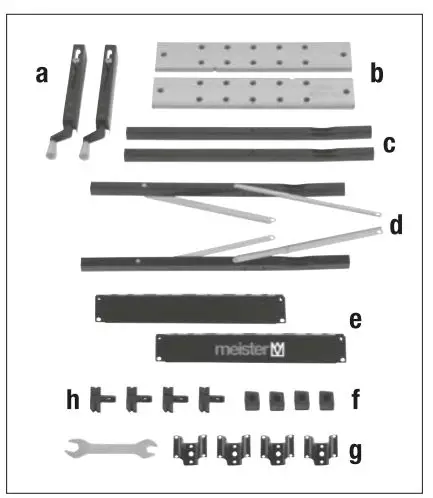 a
b
c
d
e
meister
h
f
g