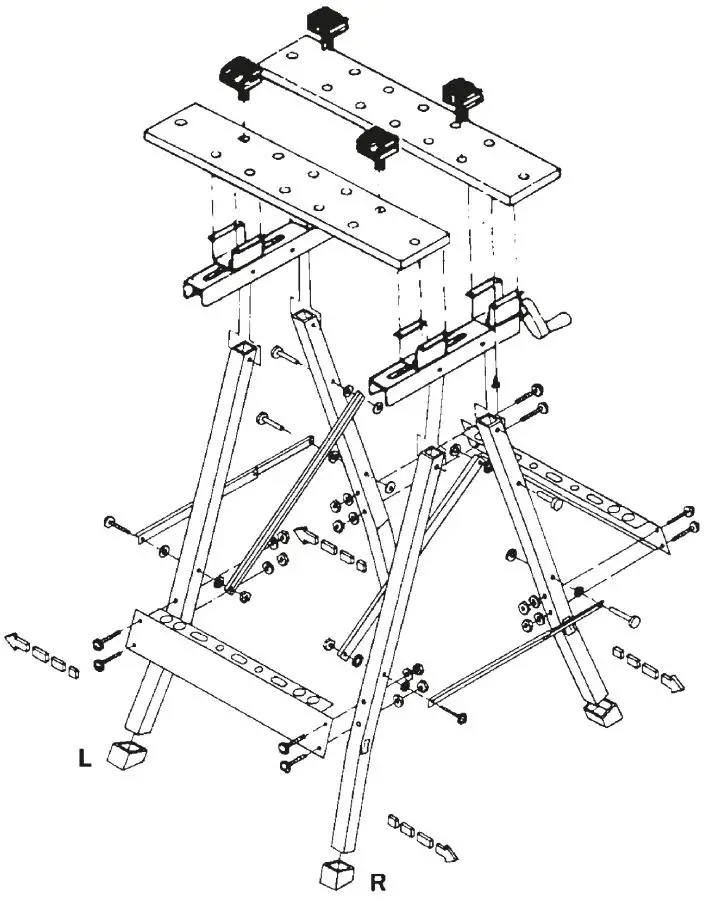 L

R