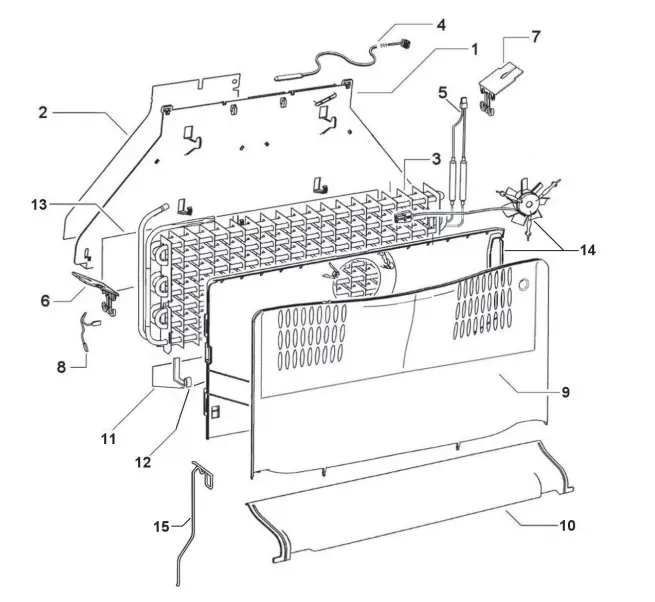 4
1
7
2
5
3
13
14
6
8
9
11
12
15
10