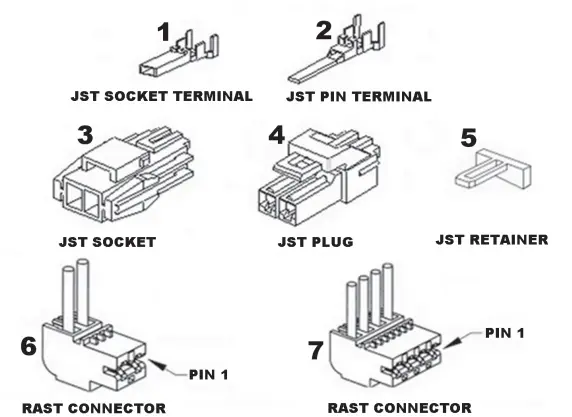 1
JST SOCKET TERMINAL

2
JST PIN TERMINAL

3
JST SOCKET

4
JST PLUG

5
JST RETAINER

6
PIN 1
RAST CONNECTOR

7
PIN 1
RAST CONNECTOR