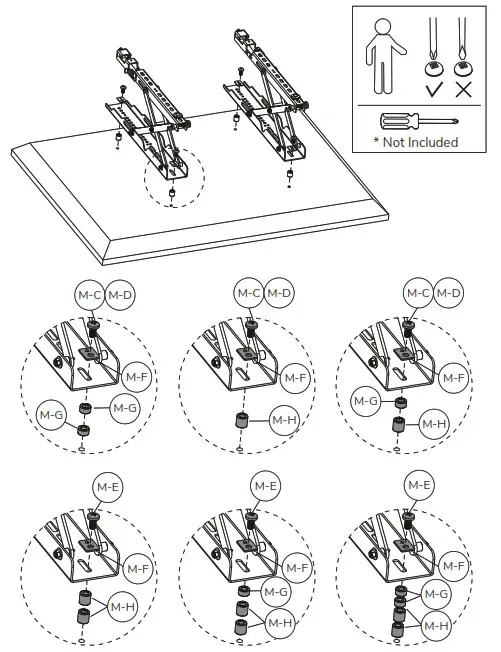 * Not Included

M-C M-D
M-F
M-G
M-G

M-C M-D
M-F
M-H

M-C M-D
M-F
M-G
M-H

M-E
M-F
M-H

M-E
M-F
M-G
M-H

M-E
M-F
M-G
M-H