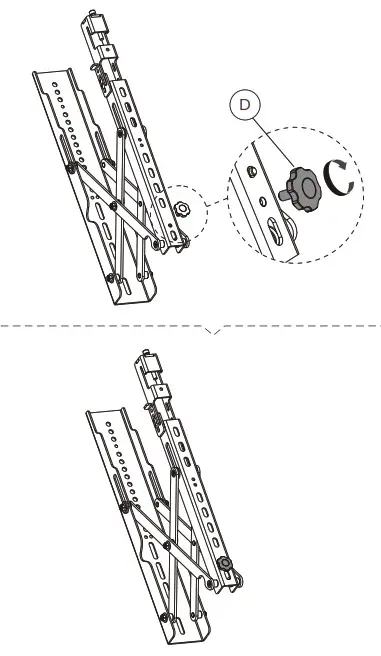 D