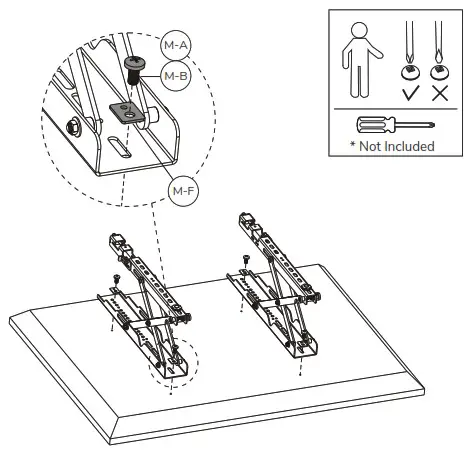 M-A
M-B
M-F
* Not Included