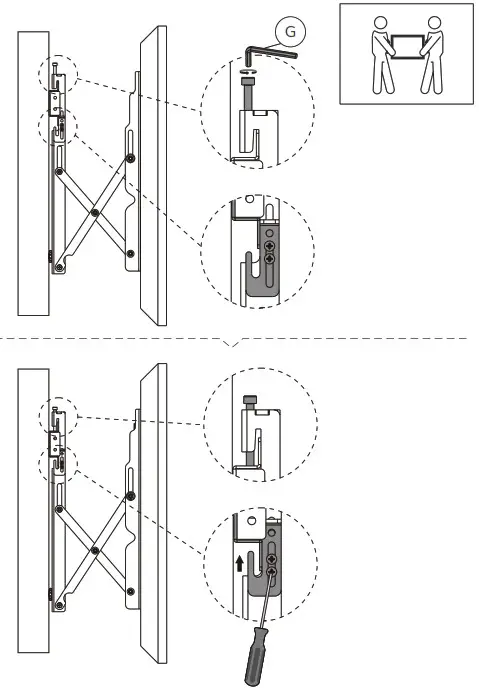 G