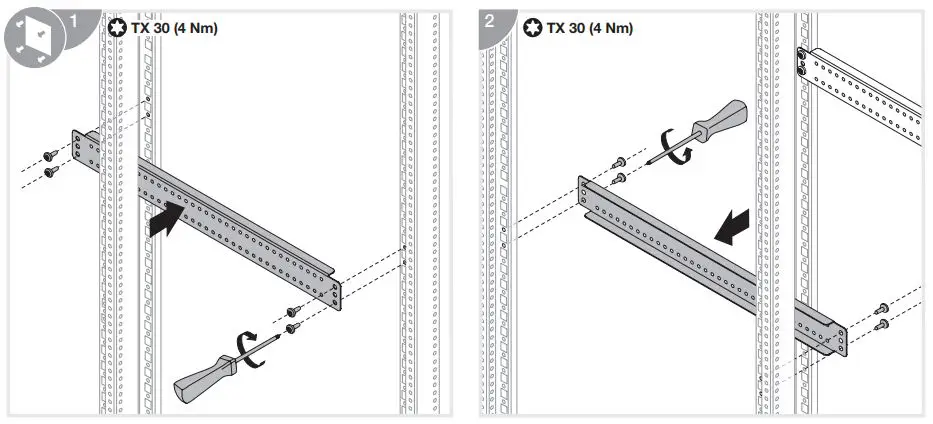 1

TX 30 (4 Nm)

2

TX 30 (4 Nm)