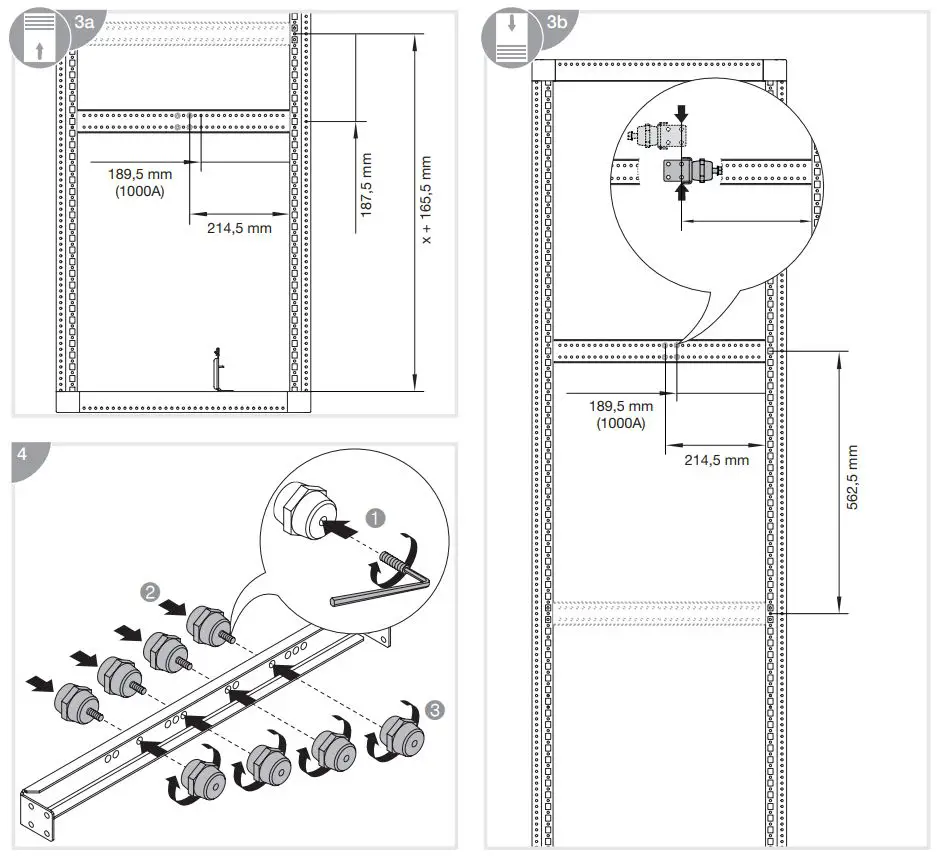 3a

189,5 mm
(1000A)

214,5 mm

187,5 mm

x + 165,5 mm

3b

189,5 mm
(1000A)

214,5 mm

562,5 mm

4

1

2

3