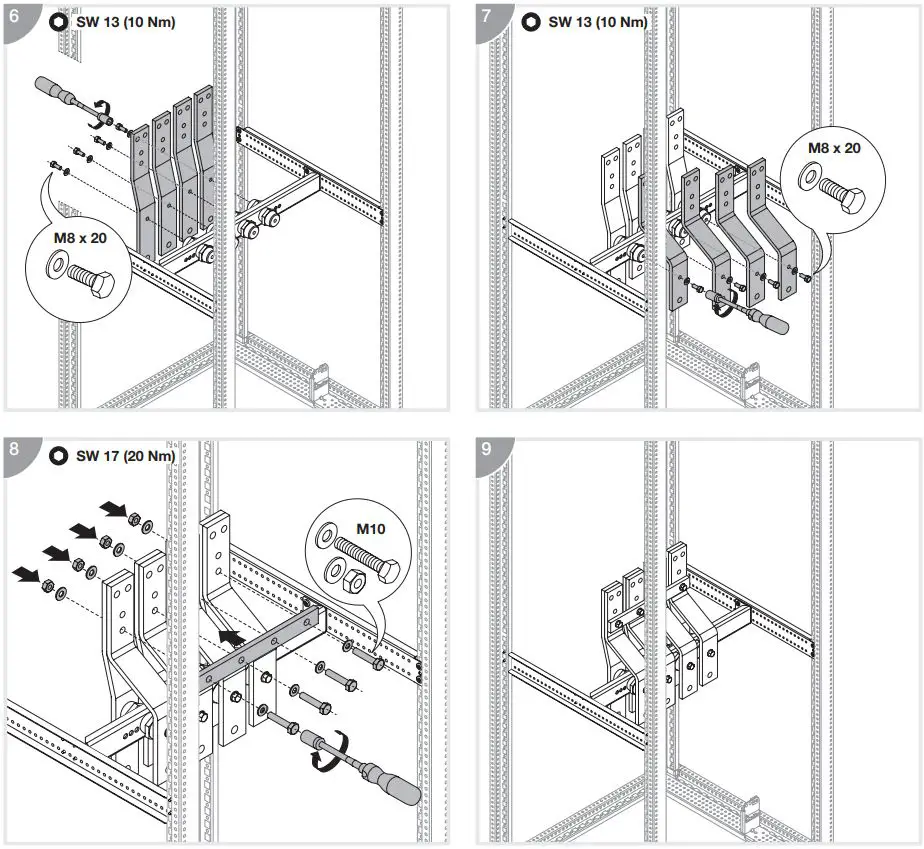 6
SW 13 (10 Nm)
M8 x 20

7
SW 13 (10 Nm)
M8 x 20

8
SW 17 (20 Nm)
M10

9