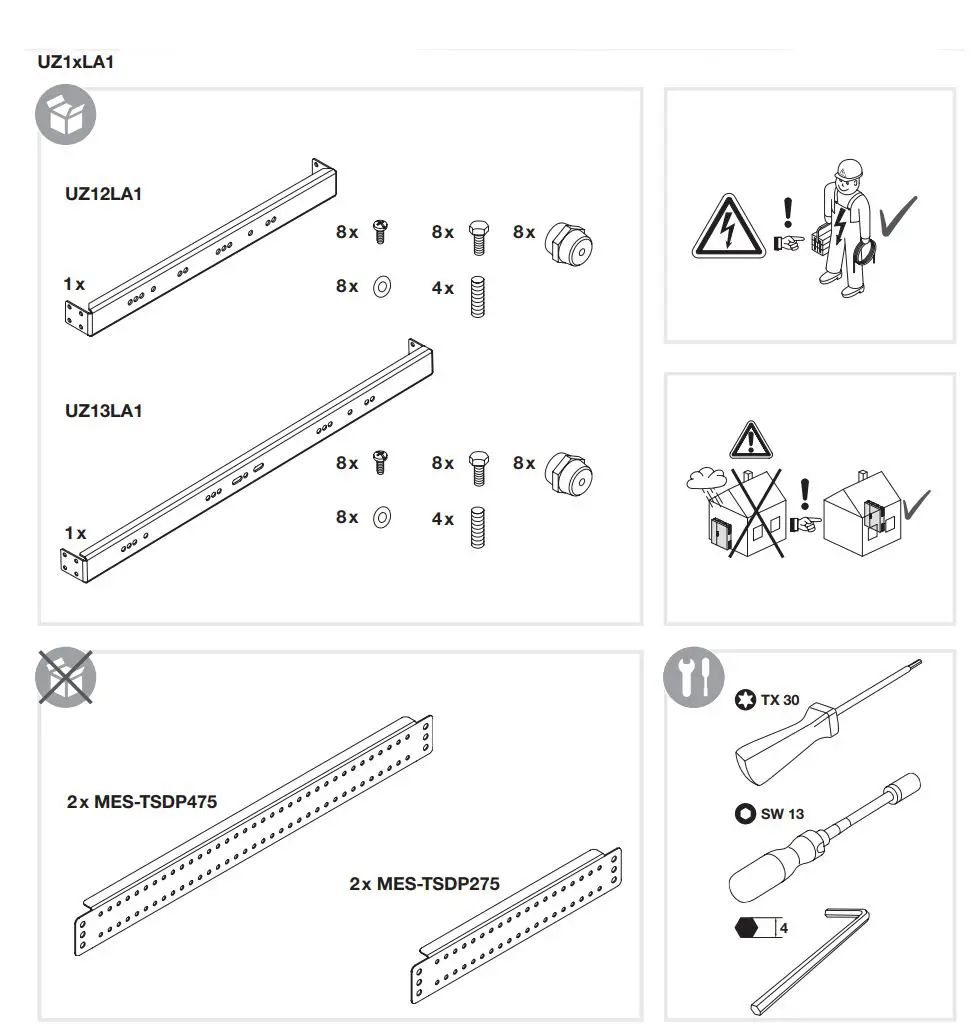 UZ1xLA1

UZ12LA1

1 x

8 x

8 x

8 x

8 x

4 x

UZ13LA1

1 x

8 x

8 x

8 x

8 x

4 x

2 x MES-TSDP475

2 x MES-TSDP275

TX 30

SW 13

4