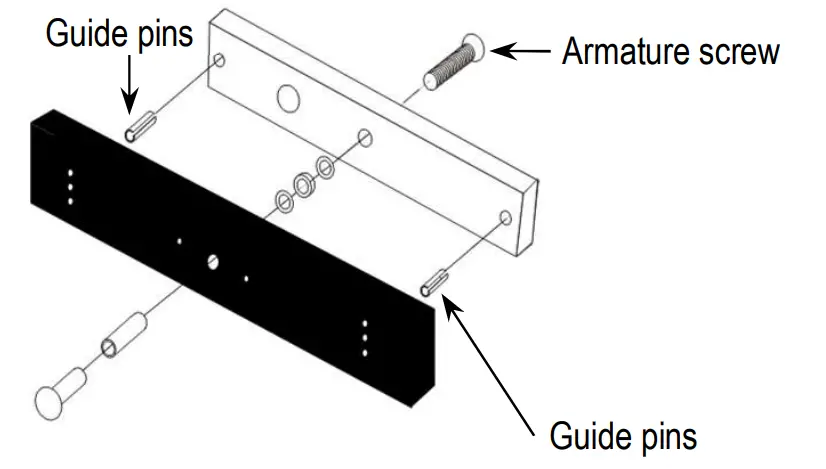 Guide pins

Armature screw

Guide pins