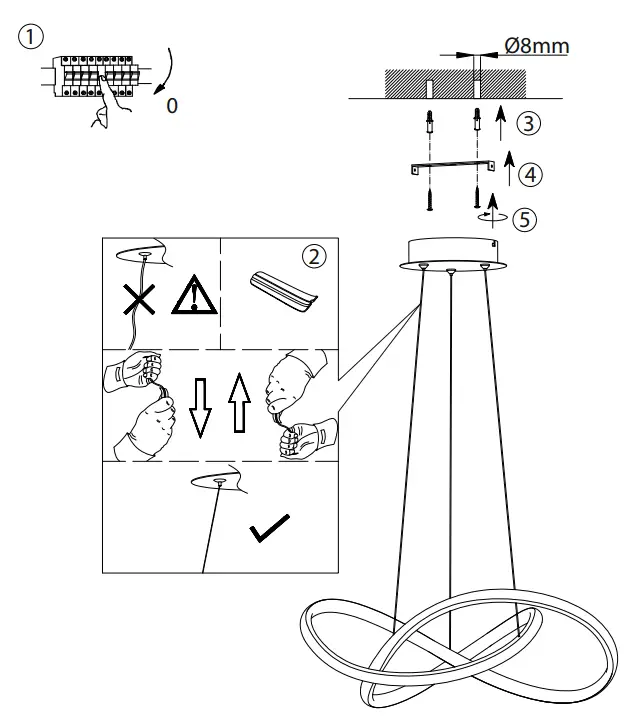 ①
0
Ø8mm
③
④
⑤
②